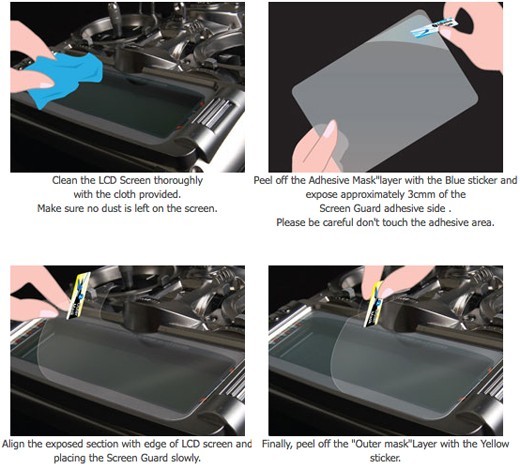 Clean the LCD Screen thoroughly with the cloth provided.
Make sure no dust is left on the screen.

Peel off the Adhesive Mask"layer with the Blue sticker and expose approximately 3cmm of the Screen Guard adhesive side .
Please be careful don't touch the adhesive area.

Align the exposed section with edge of LCD screen and placing the Screen Guard slowly.

Finally, peel off the "Outer mask"Layer with the Yellow sticker.